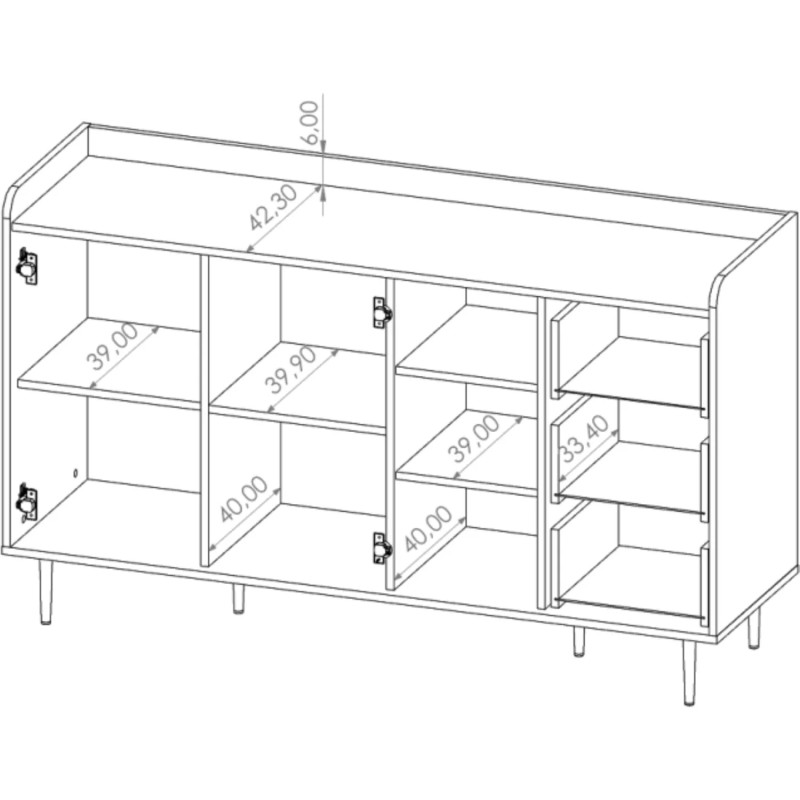 6,00
42,30
39,00
39,90
39,00
33,40
40,00
40,00