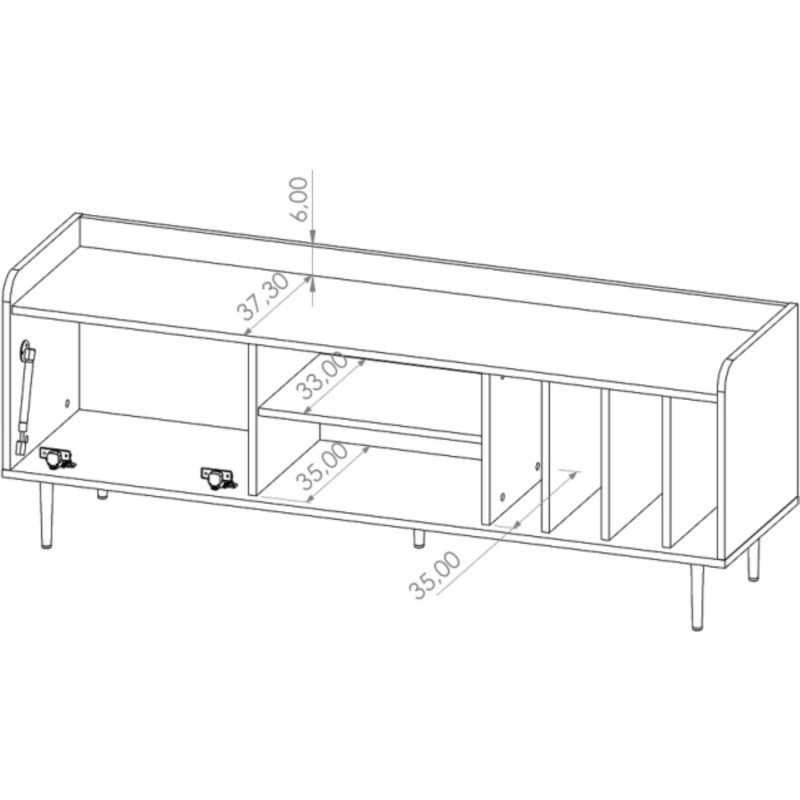 6,00
37,30
33,00
35,00
35,00